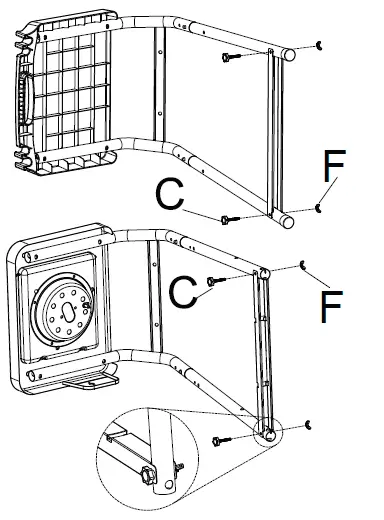 F
C
C
F