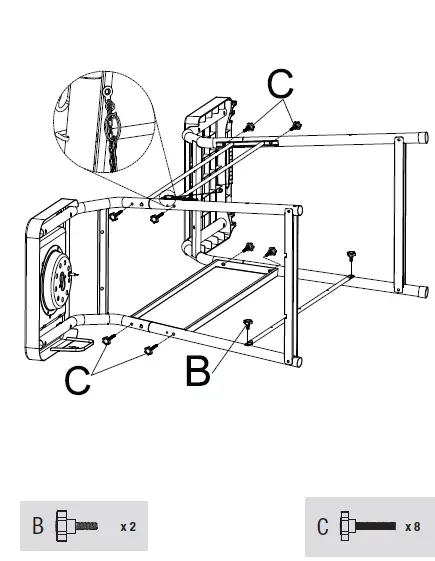 C

C

B

B x 2

C x 8