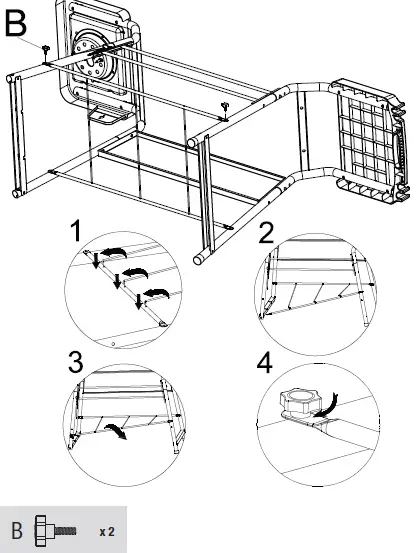 B

1

2

3

4

B x 2