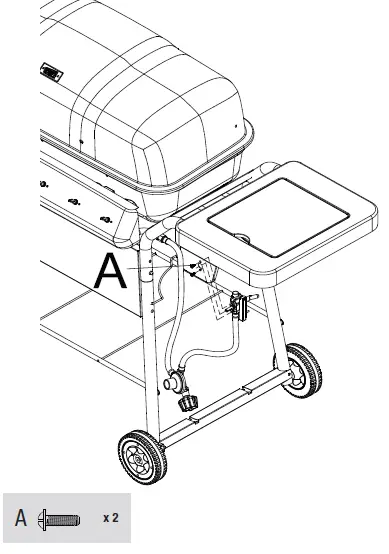 A

A x 2