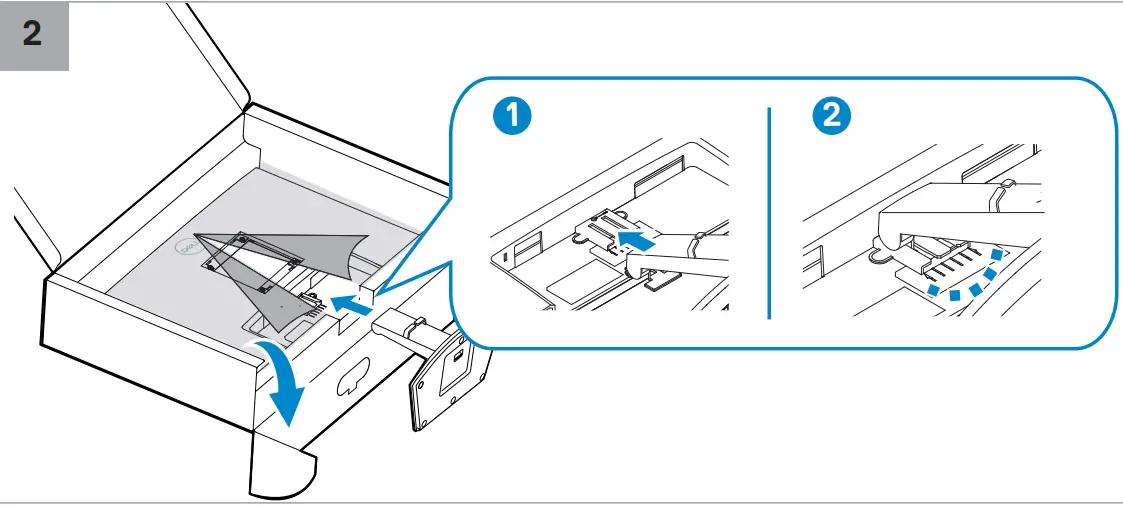 2

1

2