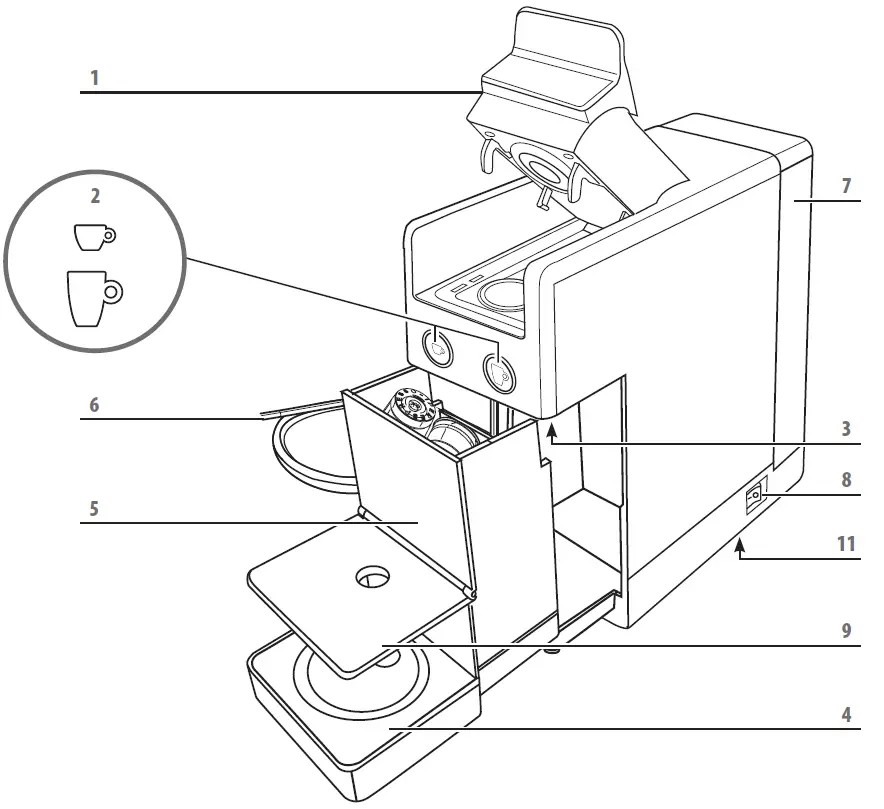 1
2
7
6
3
8
5
11
9
4