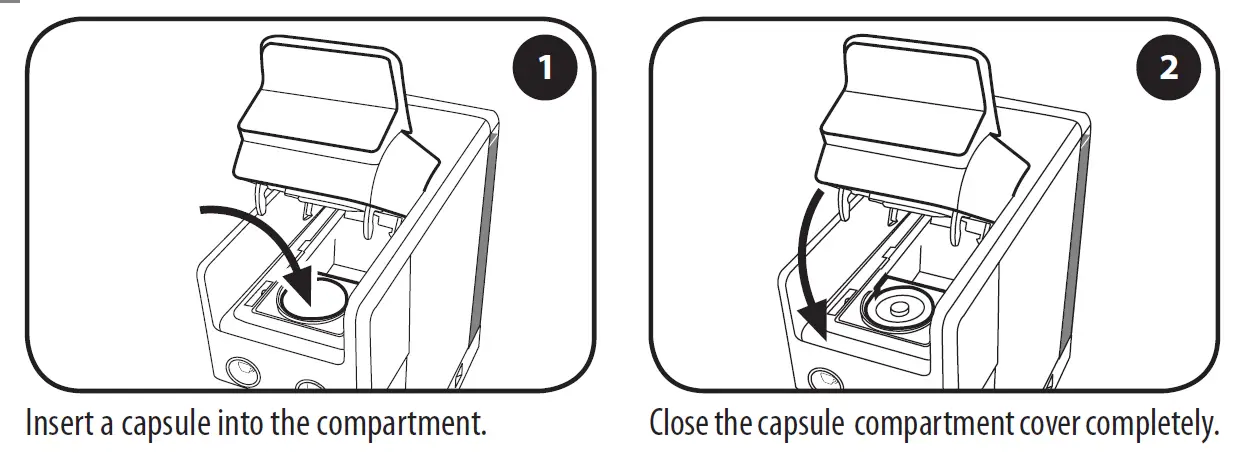 1

Insert a capsule into the compartment.

2

Close the capsule compartment cover completely.