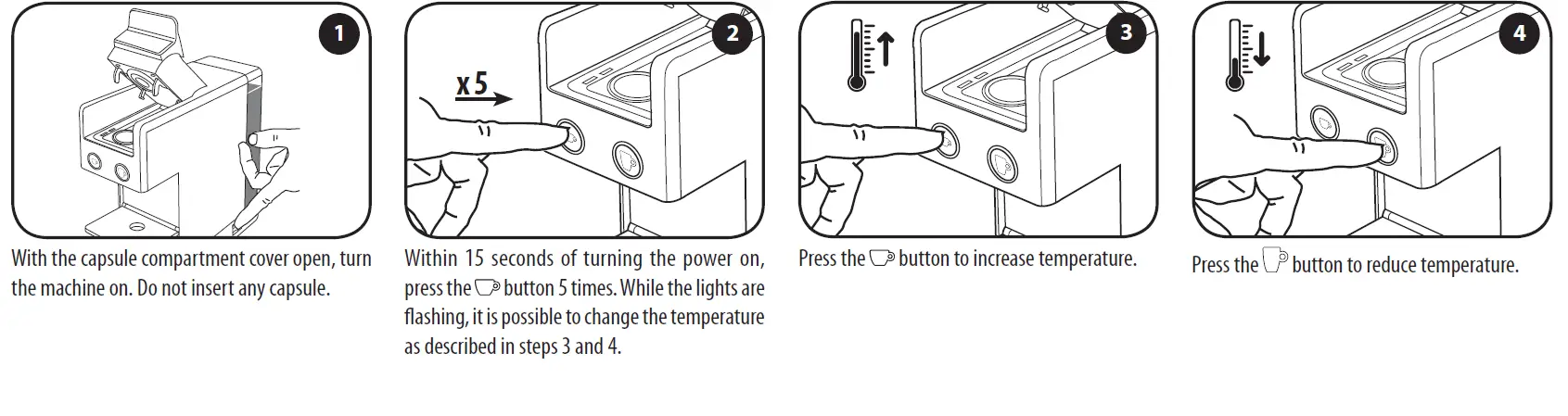 1

With the capsule compartment cover open, turn the machine on. Do not insert any capsule.

2

x 5

Within 15 seconds of turning the power on, press the button 5 times. While the lights are flashing, it is possible to change the temperature as described in steps 3 and 4.

3

Press the button to increase temperature.

4

Press the button to reduce temperature.