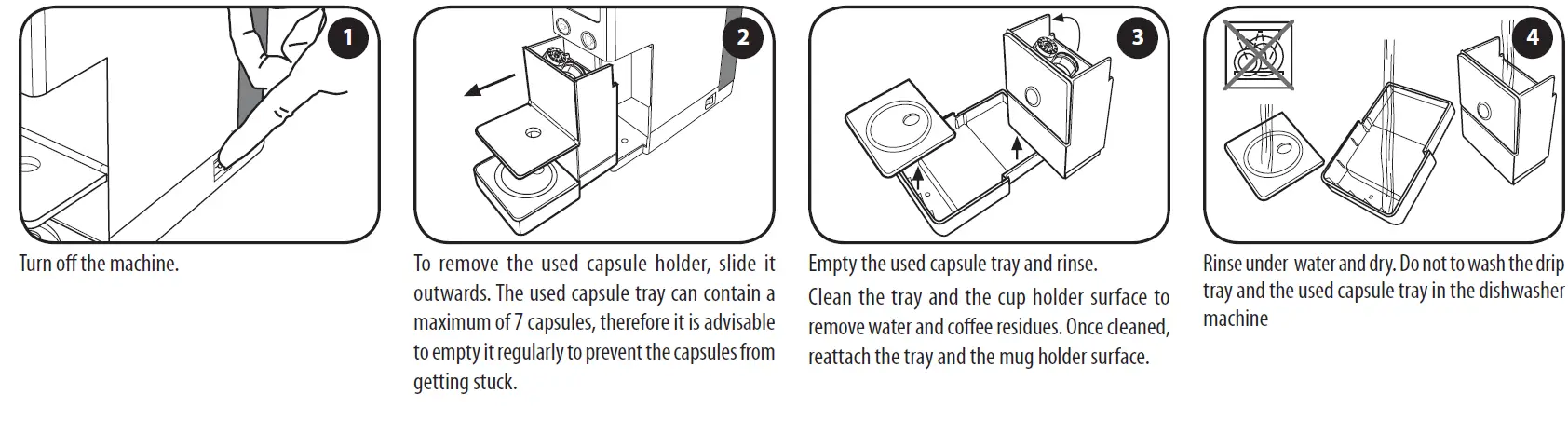 1

Turn off the machine.

2

To remove the used capsule holder, slide it outwards. The used capsule tray can contain a maximum of 7 capsules, therefore it is advisable to empty it regularly to prevent the capsules from getting stuck.

3

Empty the used capsule tray and rinse.

Clean the tray and the cup holder surface to remove water and coffee residues. Once cleaned, reattach the tray and the mug holder surface.

4

Rinse under water and dry. Do not to wash the drip tray and the used capsule tray in the dishwasher machine