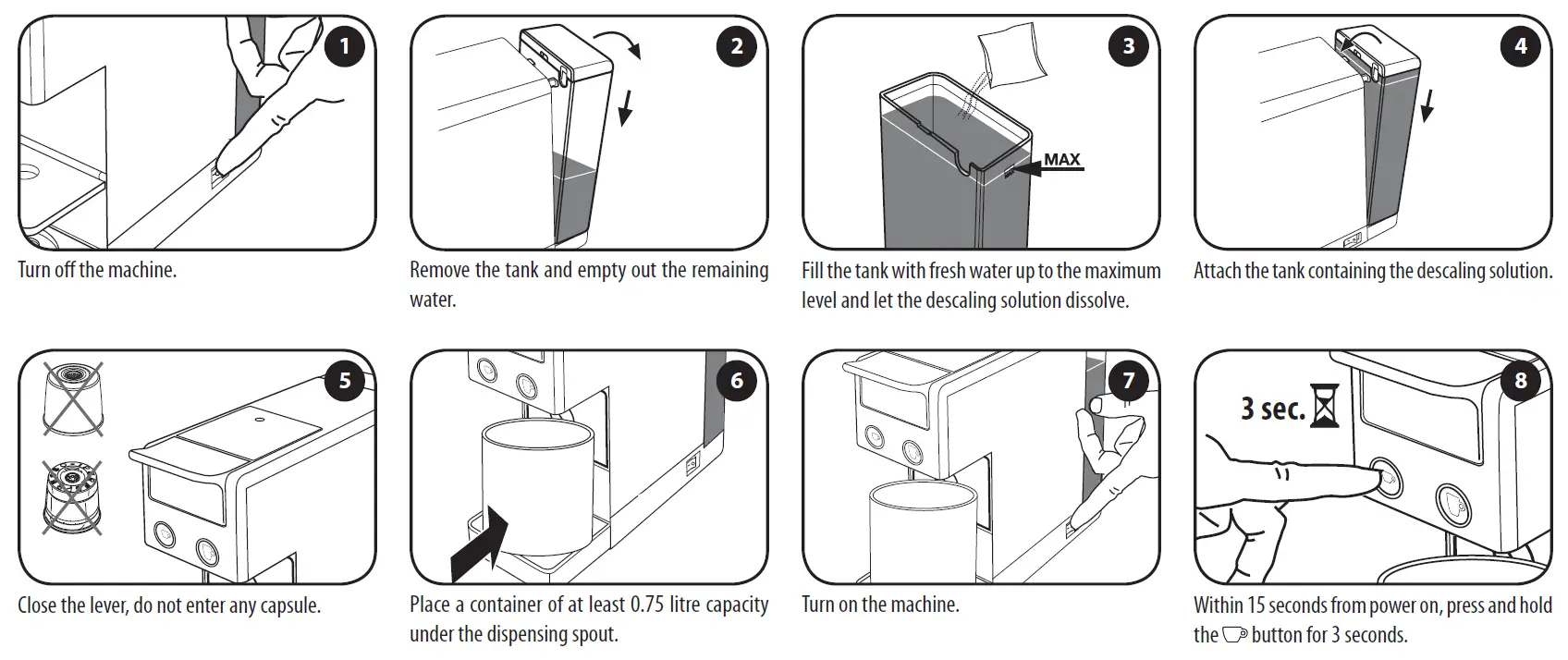 1

Turn off the machine.

2

Remove the tank and empty out the remaining water.

3

MAX

Fill the tank with fresh water up to the maximum level and let the descaling solution dissolve.

4

Attach the tank containing the descaling solution.

5

Close the lever, do not enter any capsule.

6

Place a container of at least 0.75 litre capacity under the dispensing spout.

7

Turn on the machine.

8

3 sec.

Within 15 seconds from power on, press and hold the button for 3 seconds.