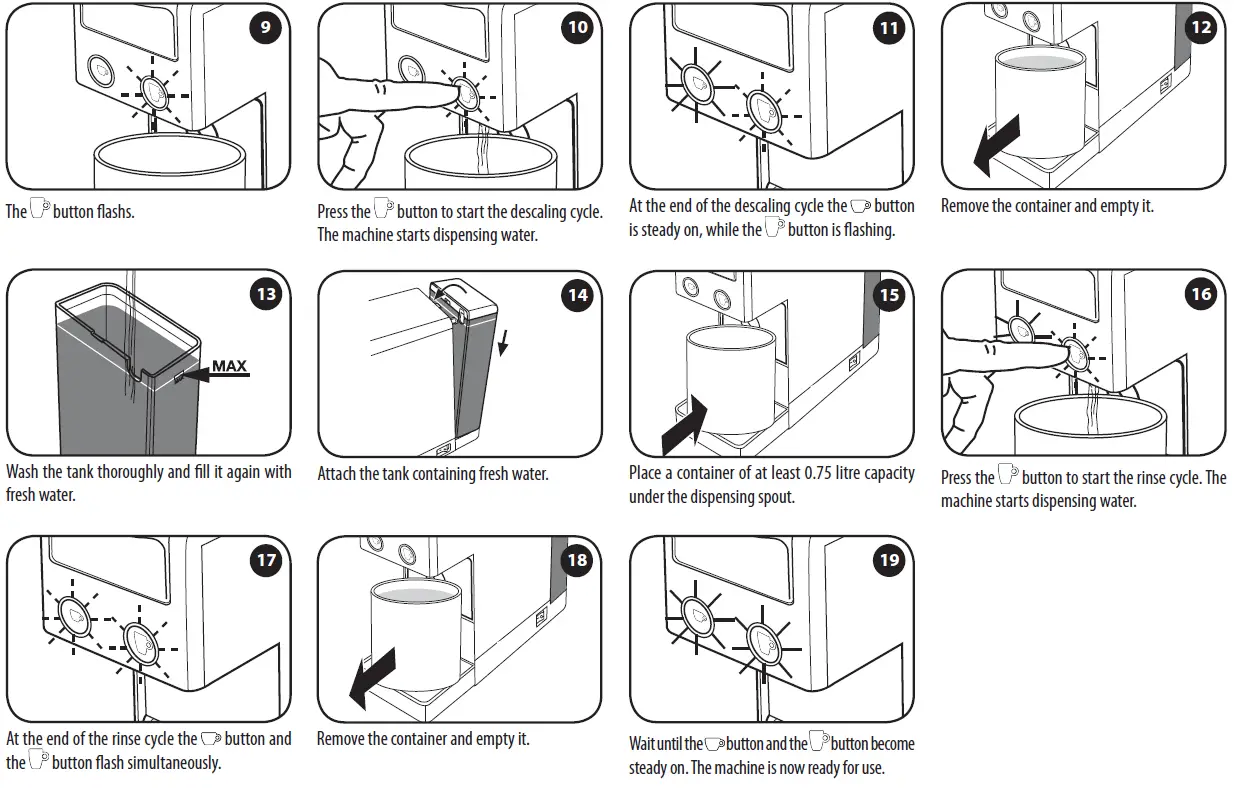 9

The button flashes.

10

Press the button to start the descaling cycle. The machine starts dispensing water.

11

At the end of the descaling cycle the button is steady on, while the button is flashing.

12

Remove the container and empty it.

13

MAX

Wash the tank thoroughly and fill it again with fresh water.

14

Attach the tank containing fresh water.

15

Place a container of at least 0.75 litre capacity under the dispensing spout.

16

Press the button to start the rinse cycle. The machine starts dispensing water.

17

At the end of the rinse cycle the button and the button flash simultaneously.

18

Remove the container and empty it.

19

Wait until the button and the button become steady on. The machine is now ready for use.