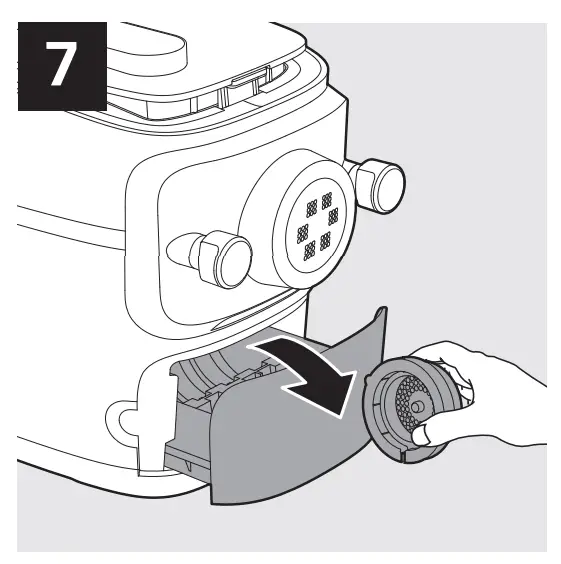 7