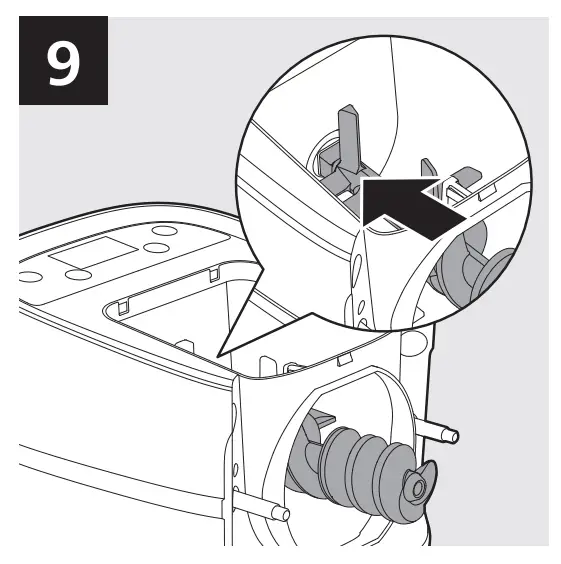 9