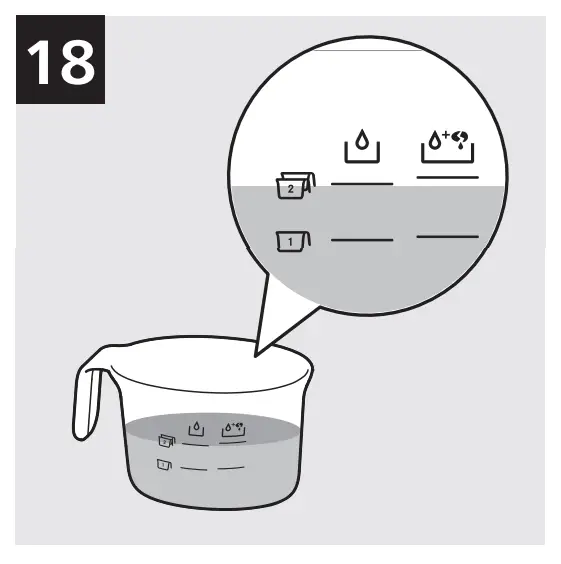 18

2

1

2

1