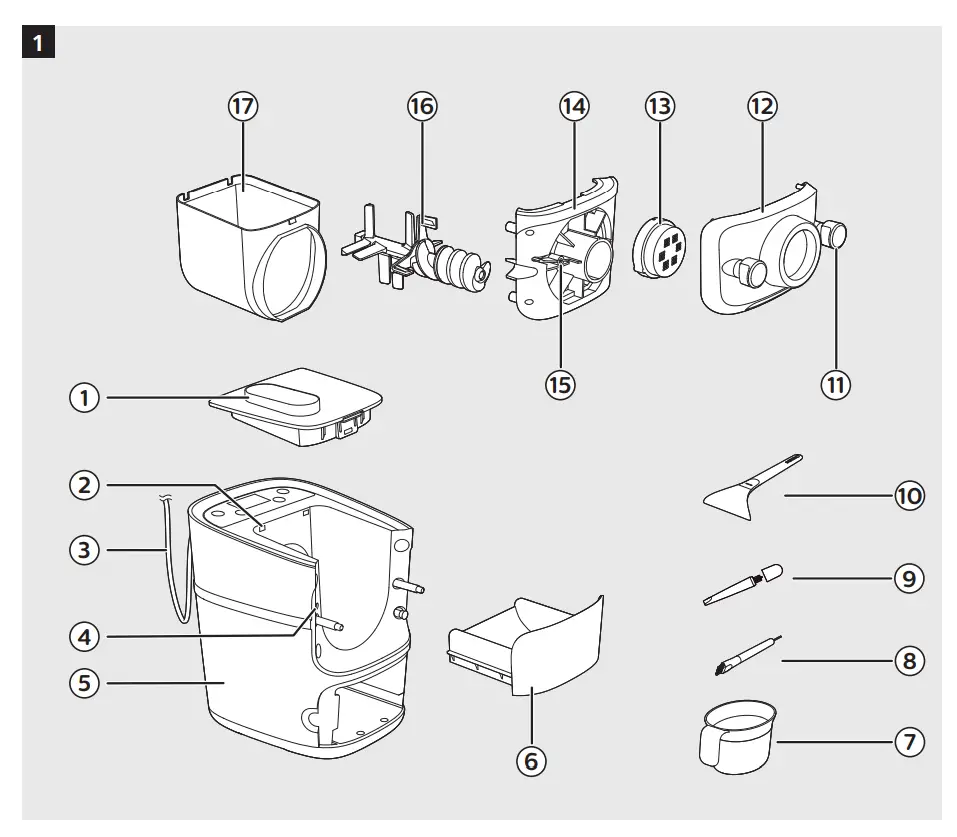 1

17
16
14
13
12
15
11
1
2
3
4
5
6
10
9
8
7