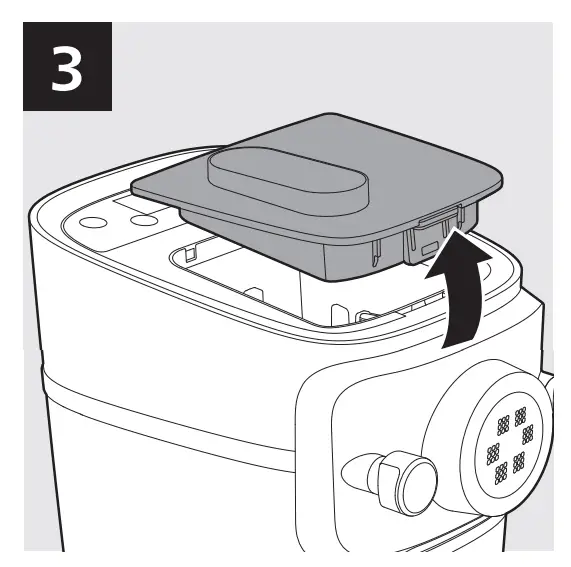 3