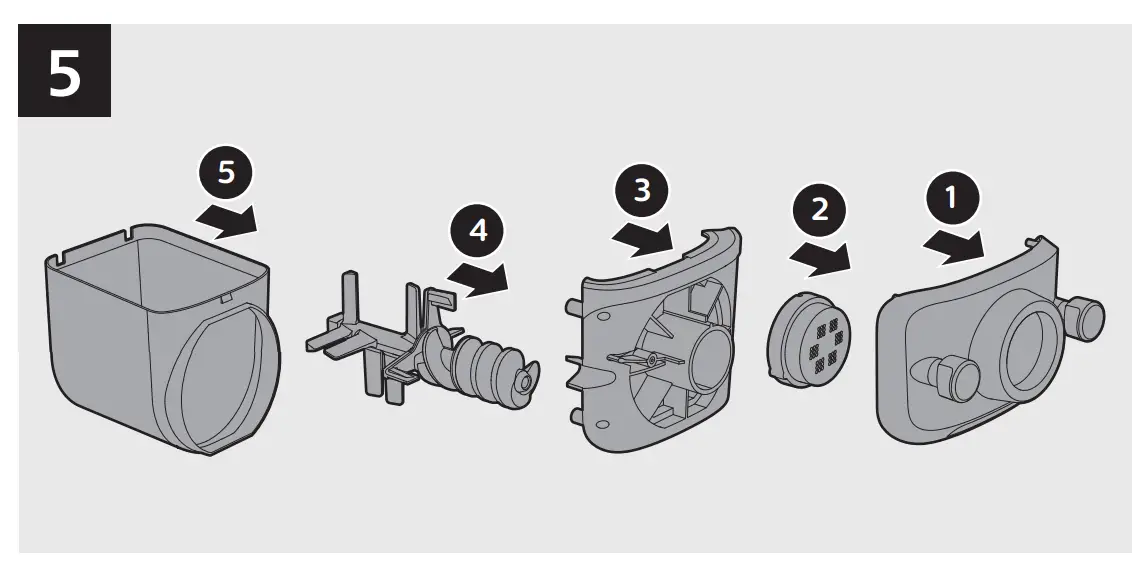 5

5

4

3

2

1