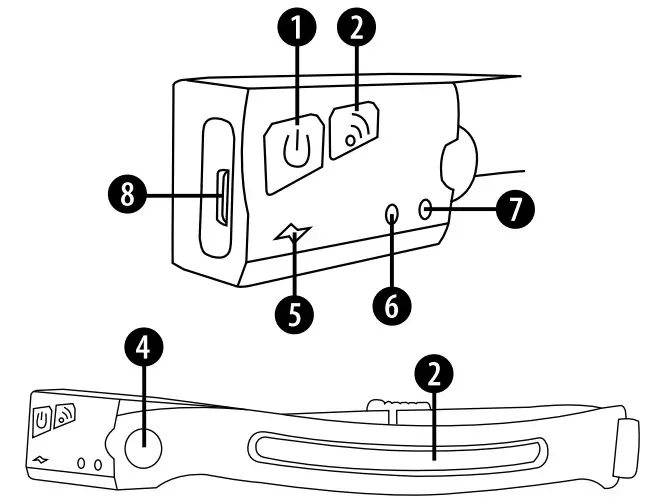 1
2
8
7
5
6
4
2