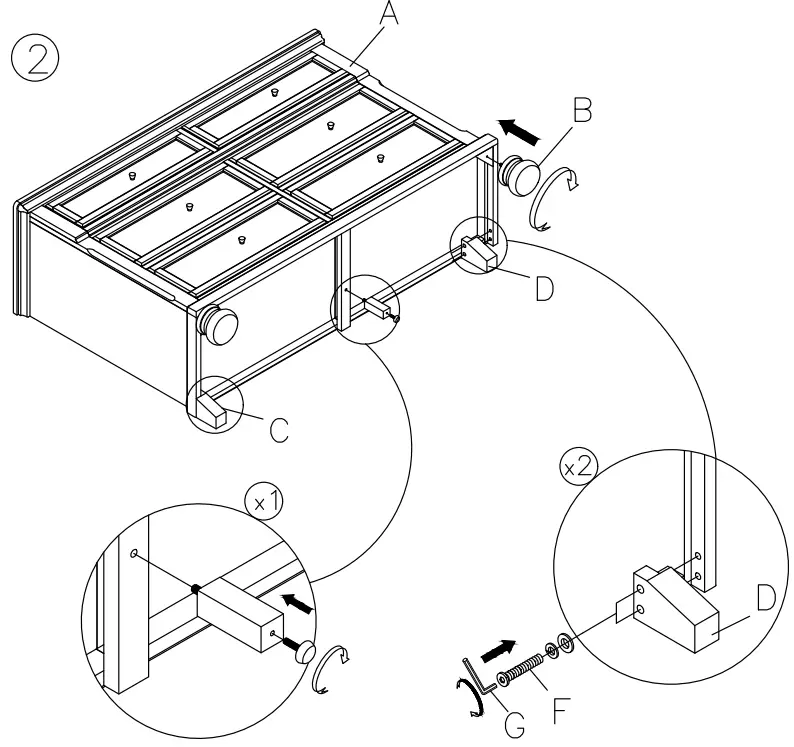 ②

A

B

D

C

x1

x2

D

G

F