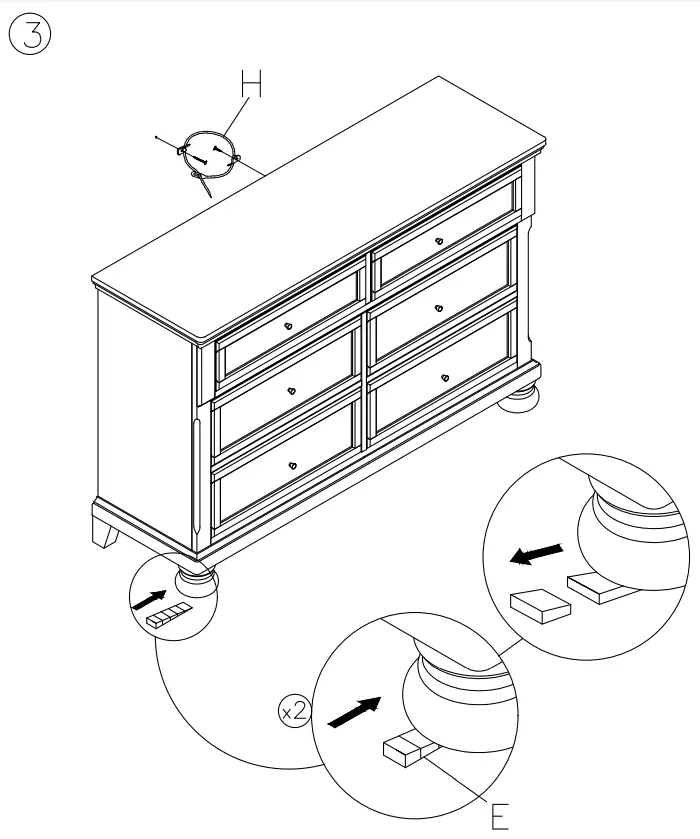 3
H
x2
E