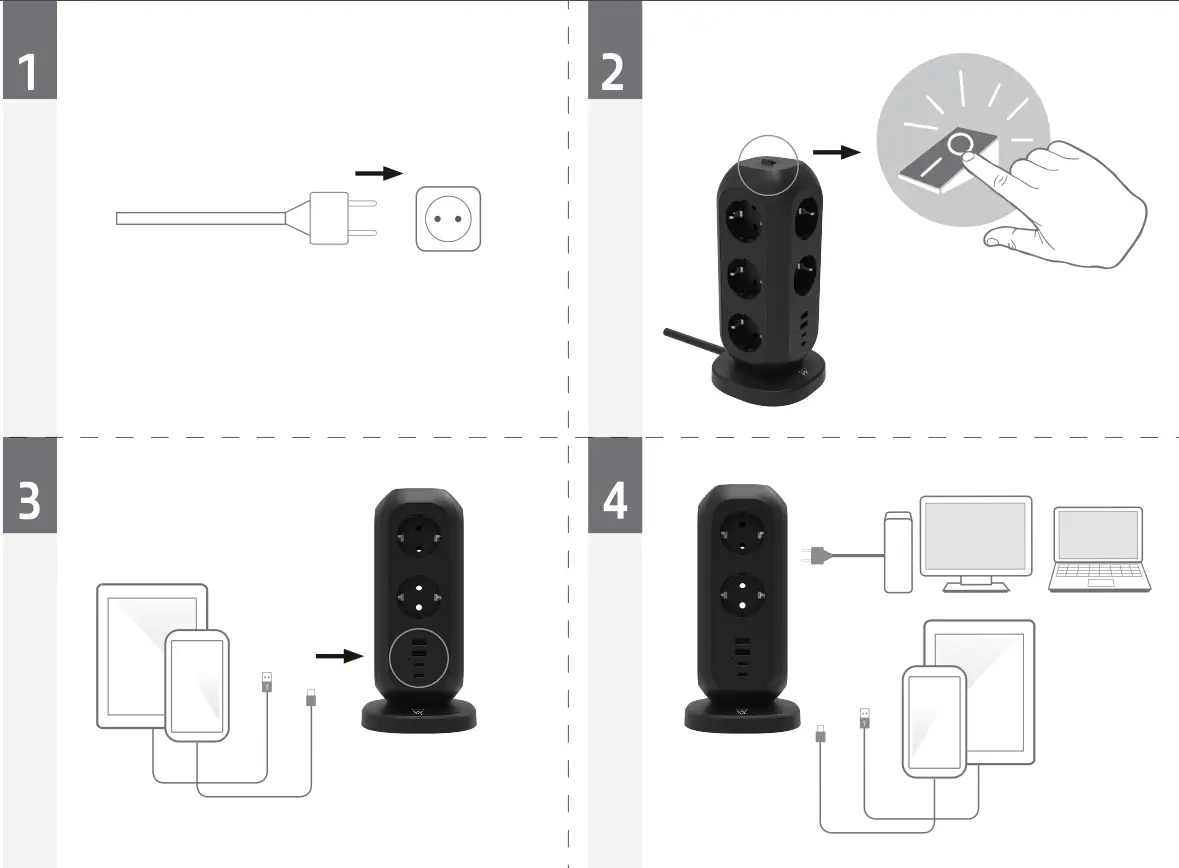 1

2

3

4