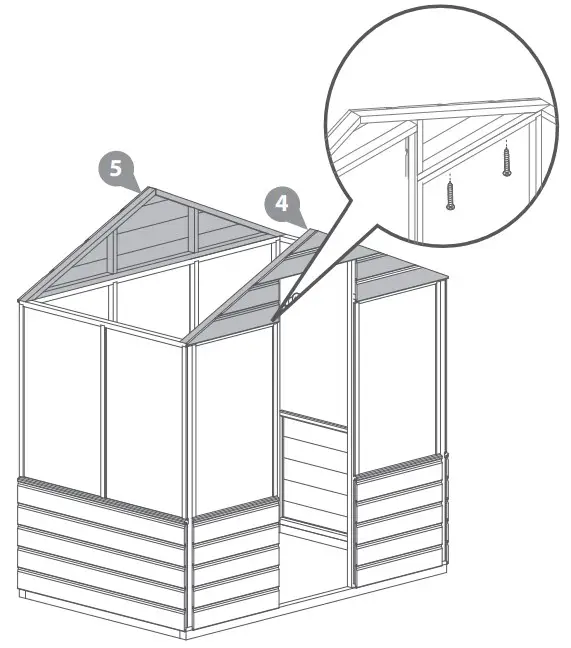 5
4