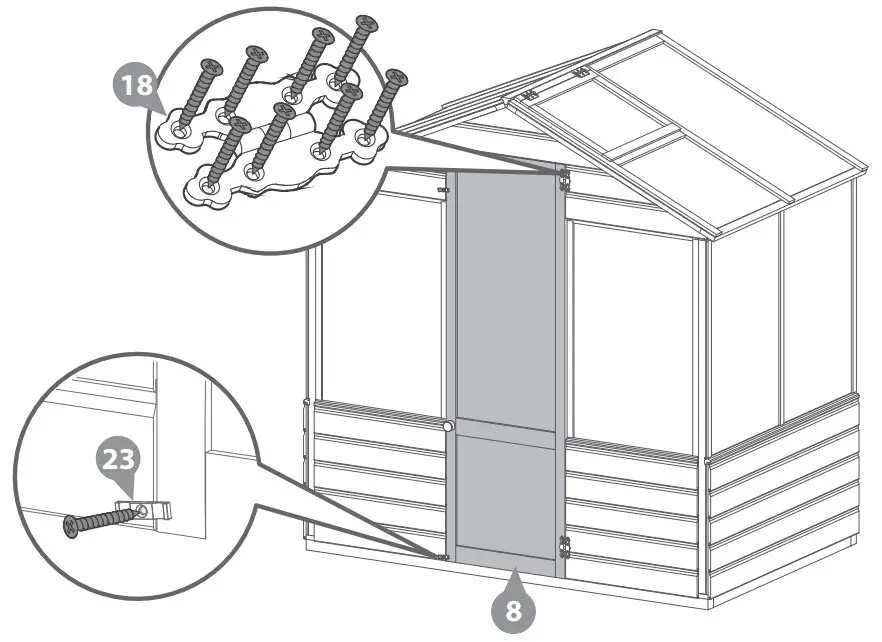 18

23

8