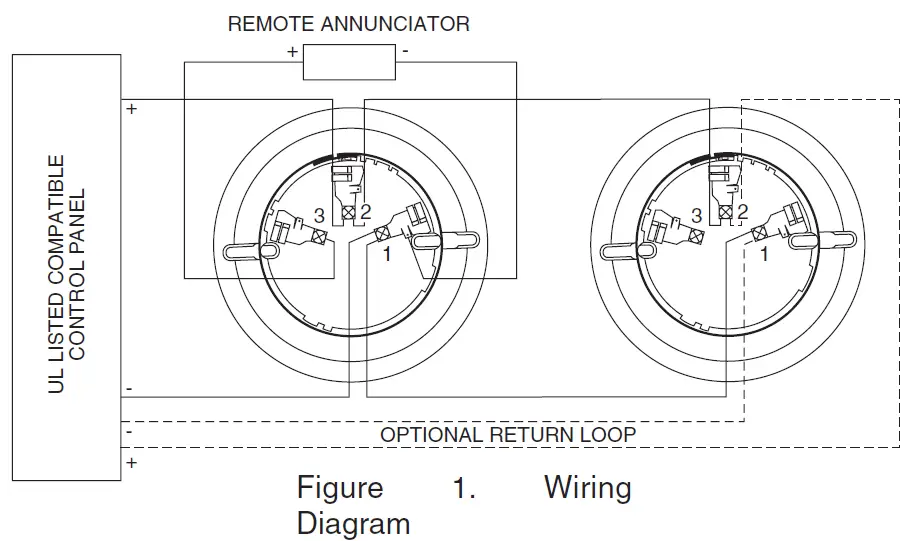 REMOTE ANNUNCIATOR

+ -

UL LISTED COMPATIBLE CONTROL PANEL

+

3 2

1

3 2

1

-

-

OPTIONAL RETURN LOOP

+

Figure 1. Wiring Diagram