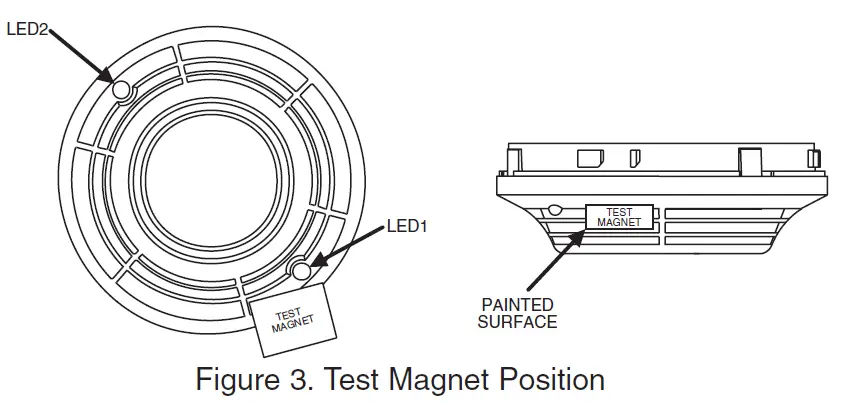 LED2

LED1

TEST MAGNET

TEST MAGNET

PAINTED SURFACE

Figure 3. Test Magnet Position