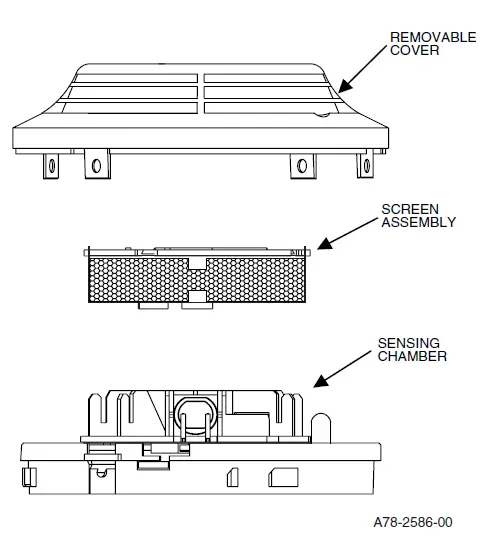 REMOVABLE COVER

SCREEN ASSEMBLY

SENSING CHAMBER

A78-2586-00