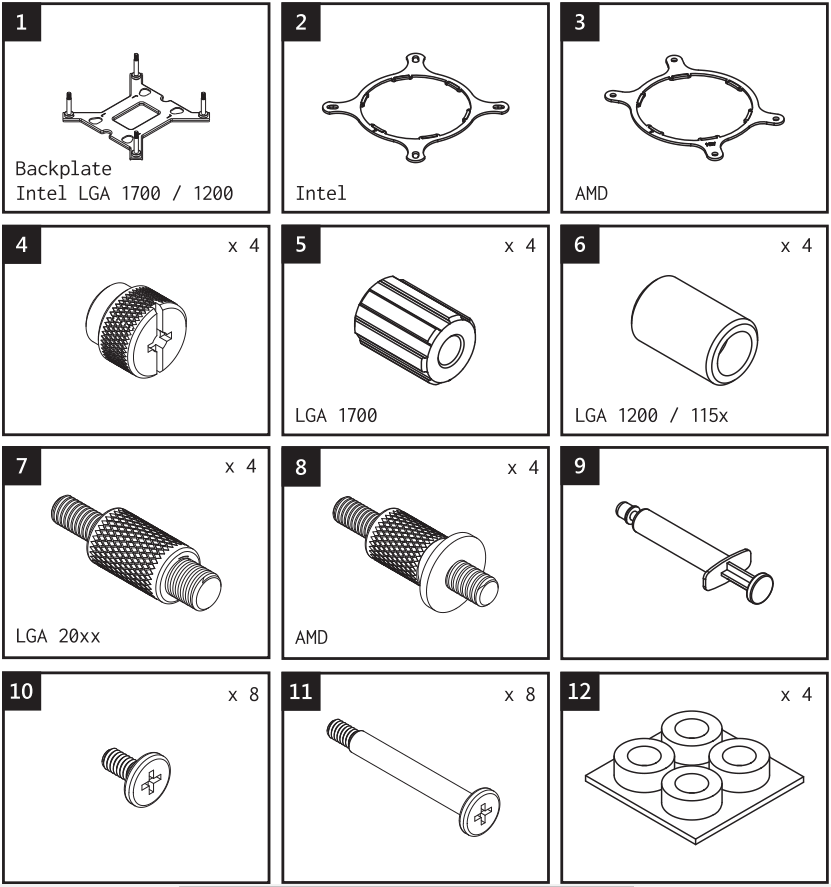 1
Backplate
Intel LGA 1700 / 1200

2
Intel

3
AMD

4
x 4

5
x 4
LGA 1700

6
x 4
LGA 1200 / 115x

7
x 4
LGA 20xx

8
x 4
AMD

9

10
x 8

11
x 8

12
x 4