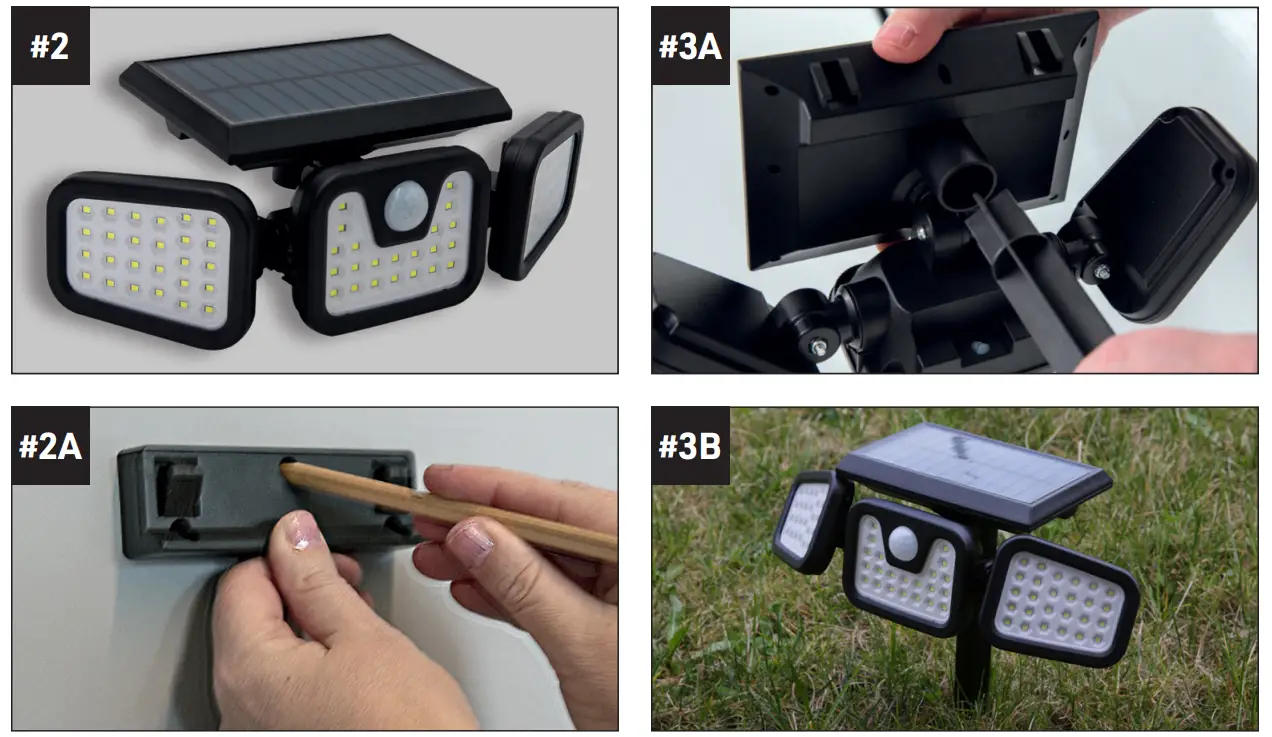 #2

#3A

#2A

#3B