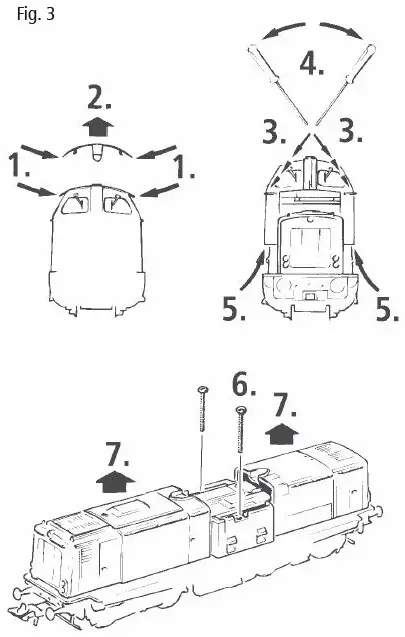 Fig. 3

2.

1.

1.

4.

3.

3.

5.

5.

6.

7.

7.