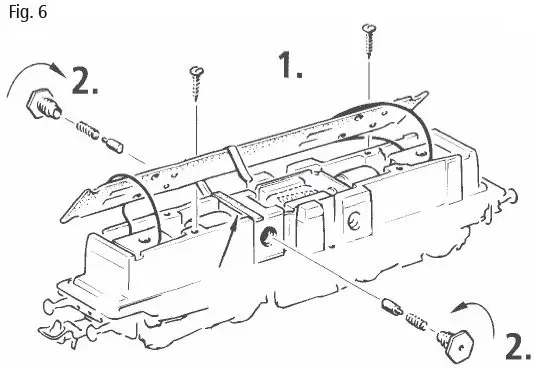 Fig. 6

2.

1.

2.