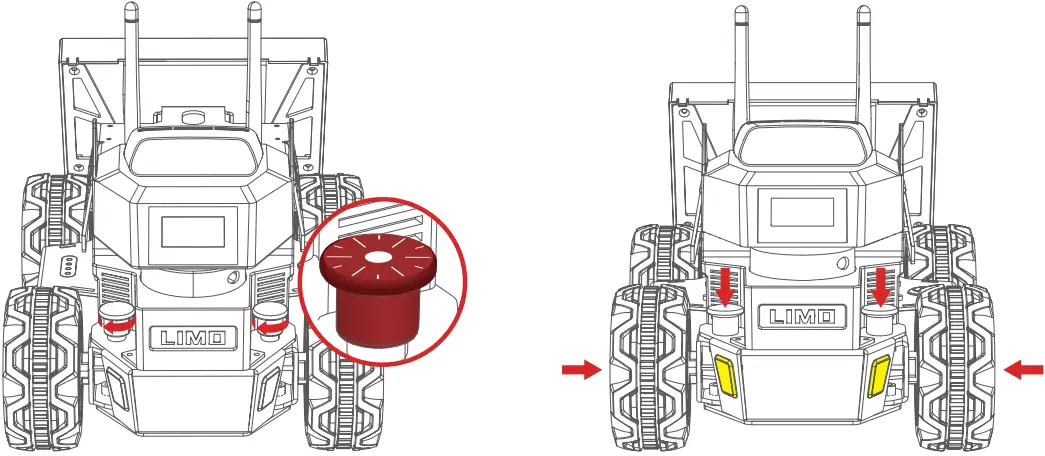 LIMO

LIMO