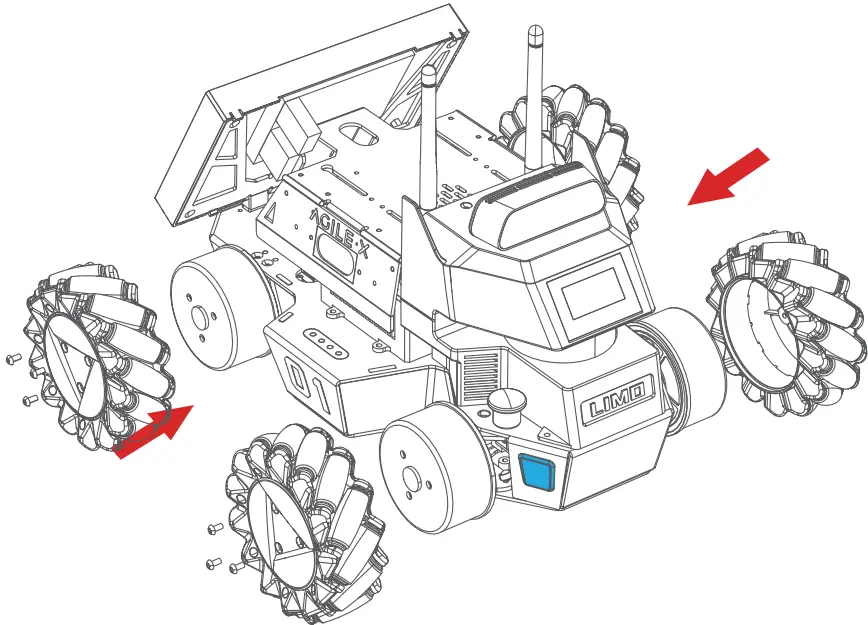 AGILE·X

01

LIMO