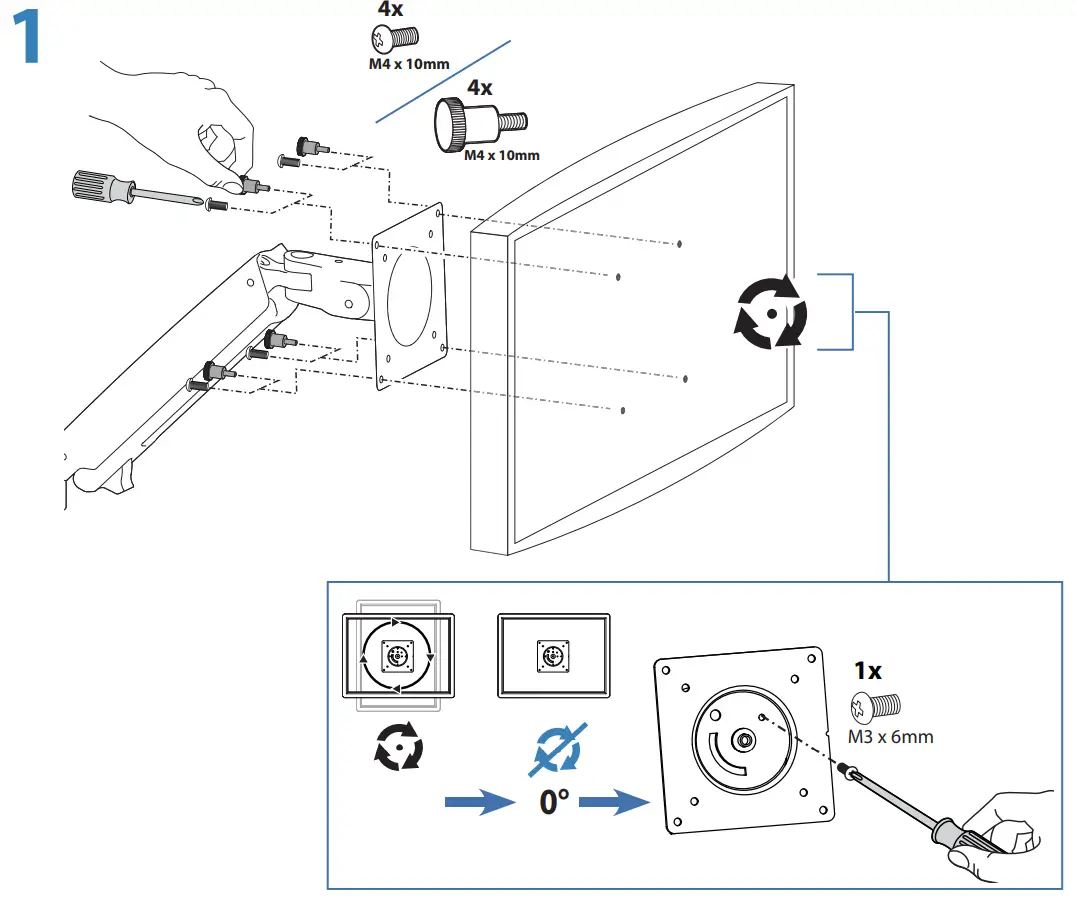 1

4x
M4 x 10mm

4x
M4 x 10mm

1x
M3 x 6mm

0°