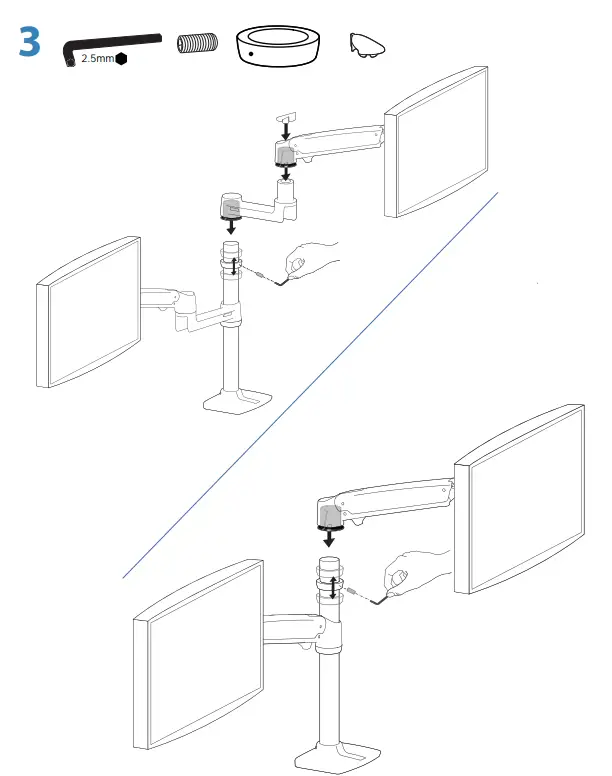 3

2.5mm