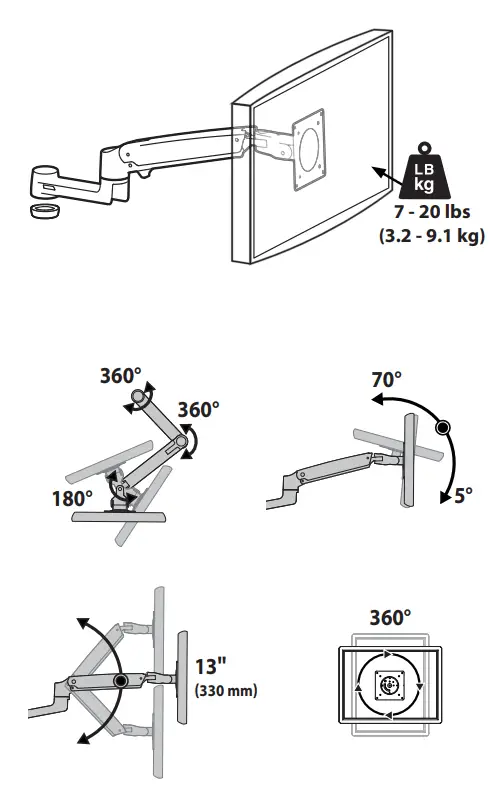 LB
kg
7 - 20 lbs
(3.2 - 9.1 kg)

360°
360°
180°

70°
5°

13"
(330 mm)

360°