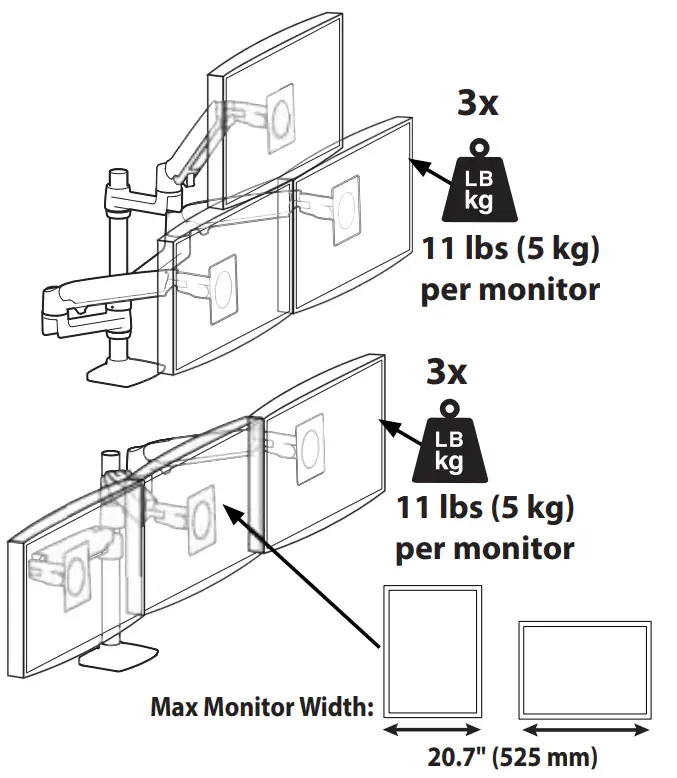 3x

LB
kg

11 lbs (5 kg)
per monitor

3x

LB
kg

11 lbs (5 kg)
per monitor

Max Monitor Width:

20.7" (525 mm)