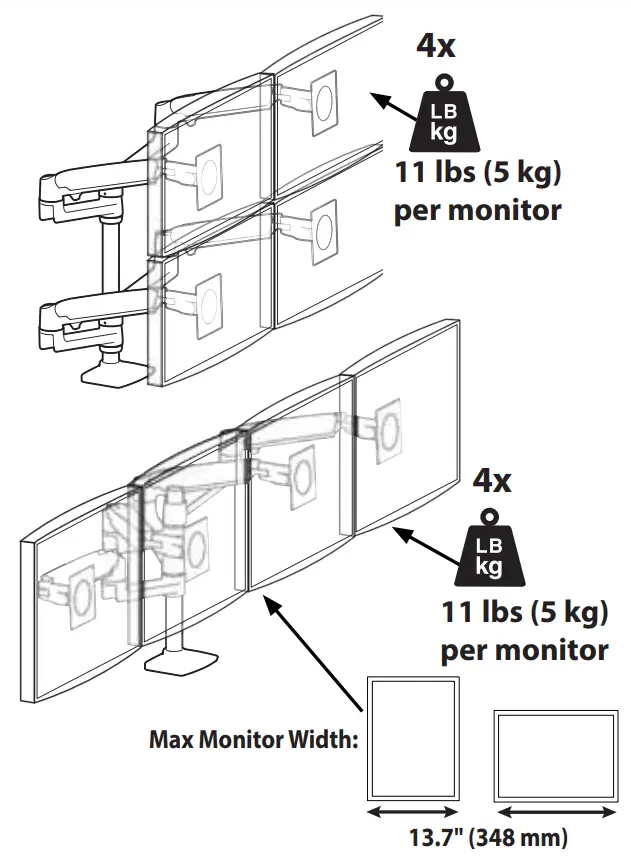 4x

LB
kg

11 lbs (5 kg)
per monitor

4x

LB
kg

11 lbs (5 kg)
per monitor

Max Monitor Width:

13.7" (348 mm)