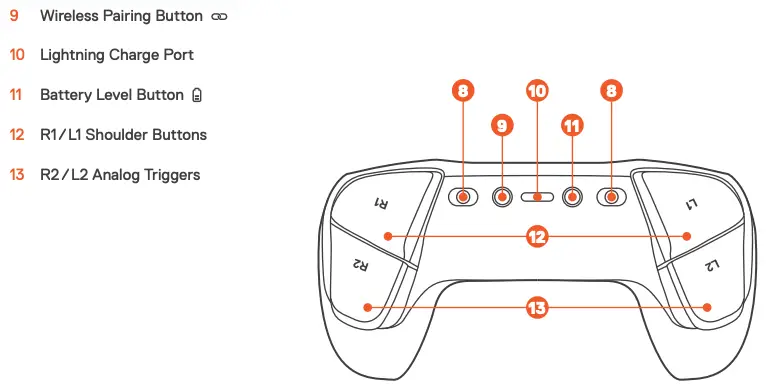 9 Wireless Pairing Button

10 Lightning Charge Port

11 Battery Level Button

12 R1/L1 Shoulder Buttons

13 R2/L2 Analog Triggers

8 10 8
9 11

R1 L1

12

R2 L2

13