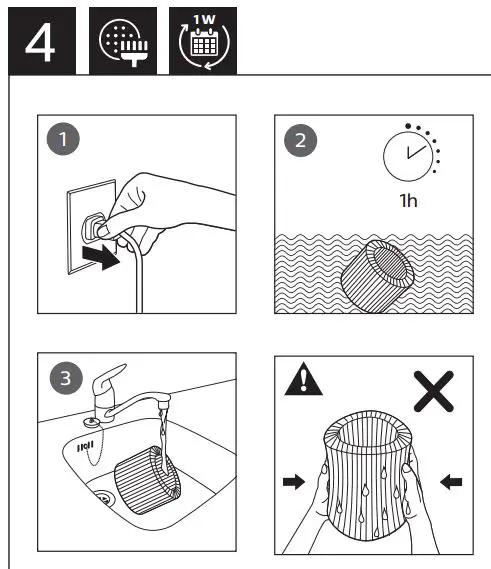 4

1W

1

2

1h

3