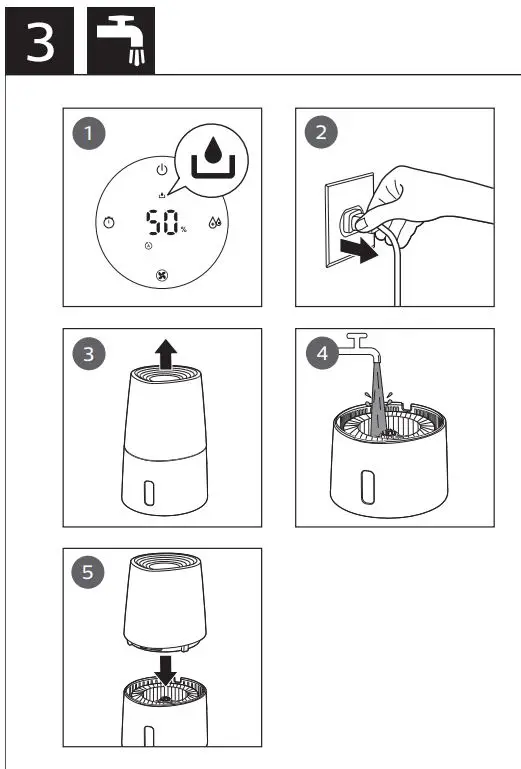 3

1

50 %

2

3

4

5