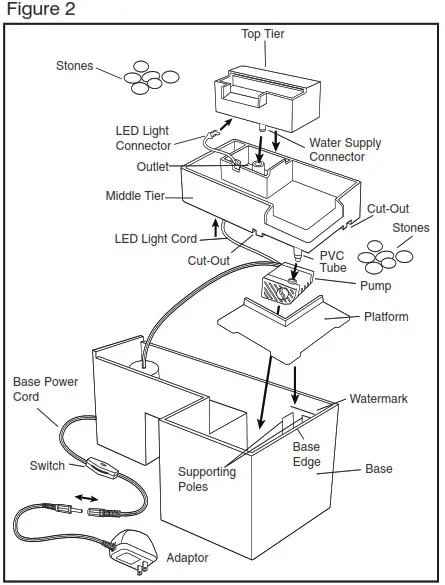 Figure 2

Top Tier

Stones

LED Light Connector

Water Supply Connector

Outlet

Middle Tier

Cut-Out

Stones

LED Light Cord

Cut-Out

PVC Tube

Pump

Platform

Base Power Cord

Watermark

Base Edge

Switch

Supporting Poles

Base

Adaptor