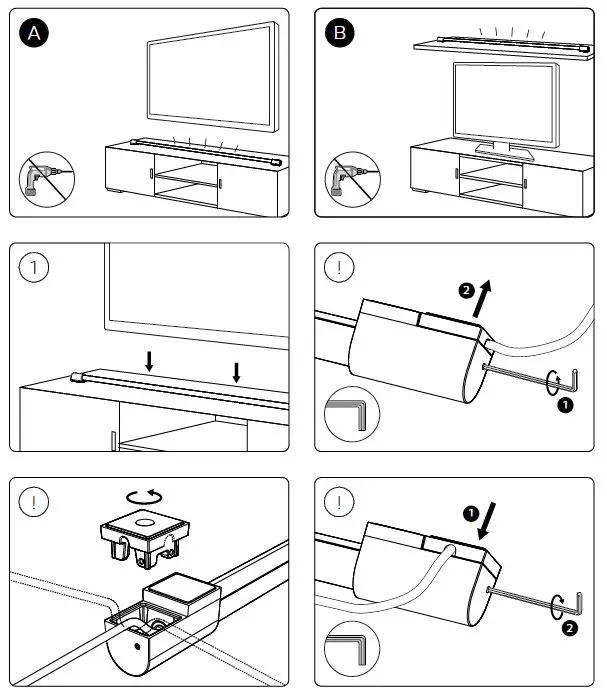 A

B

1

!

2

1

!

!

1

2