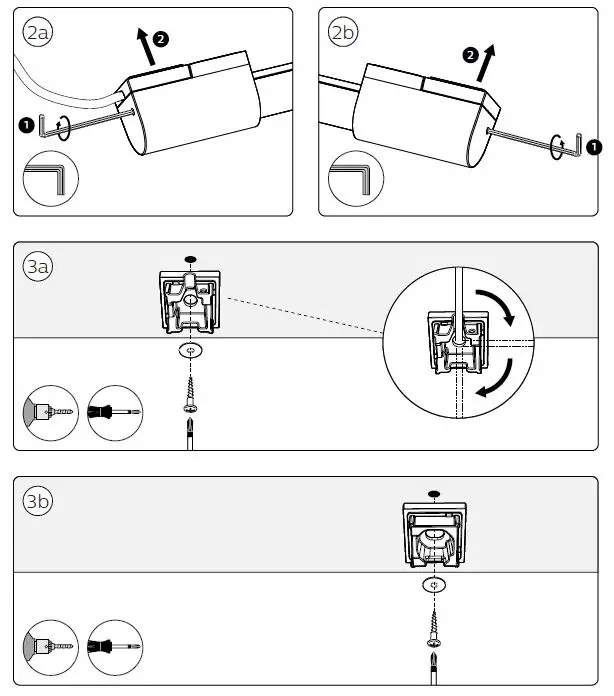 2a
2
1

2b
2
1

3a

3b