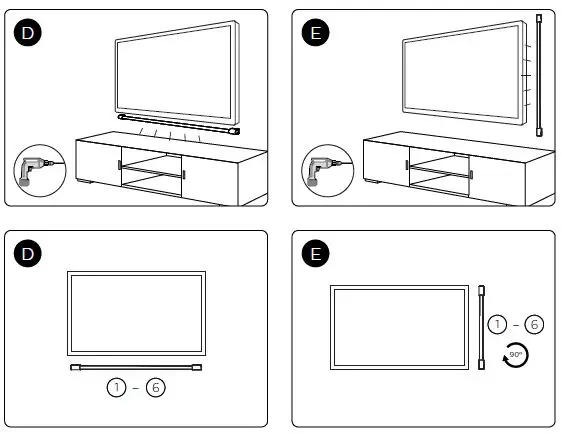 D

E

D

1 – 6

E

1 – 6

90°