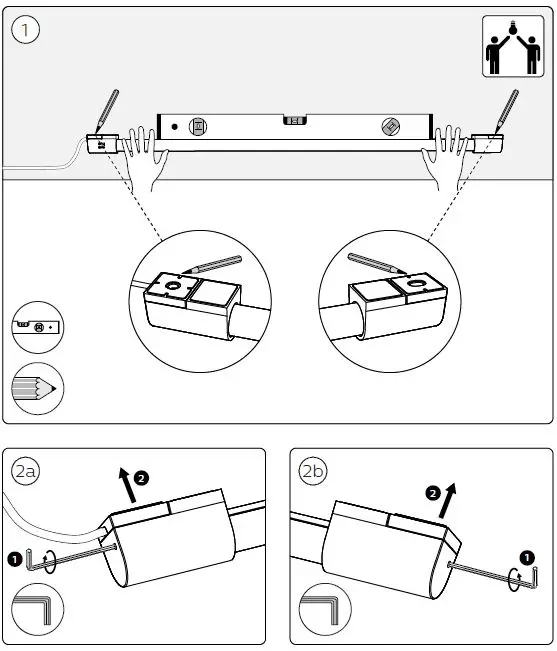 1

2a

2

1

2b

2

1