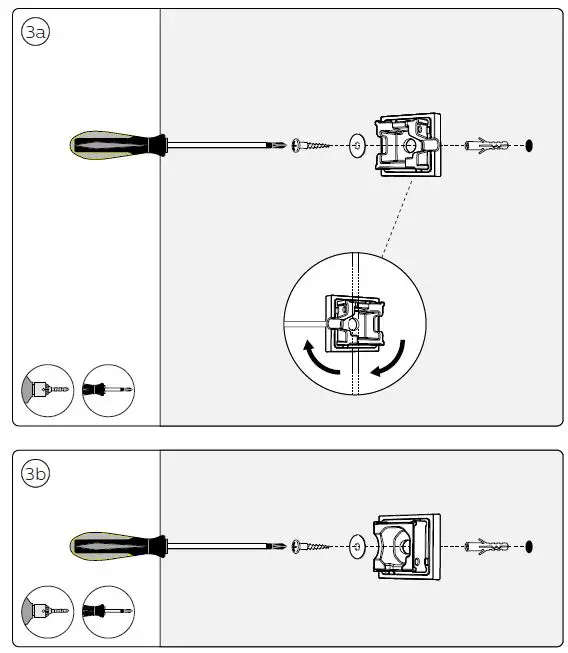 3a

3b