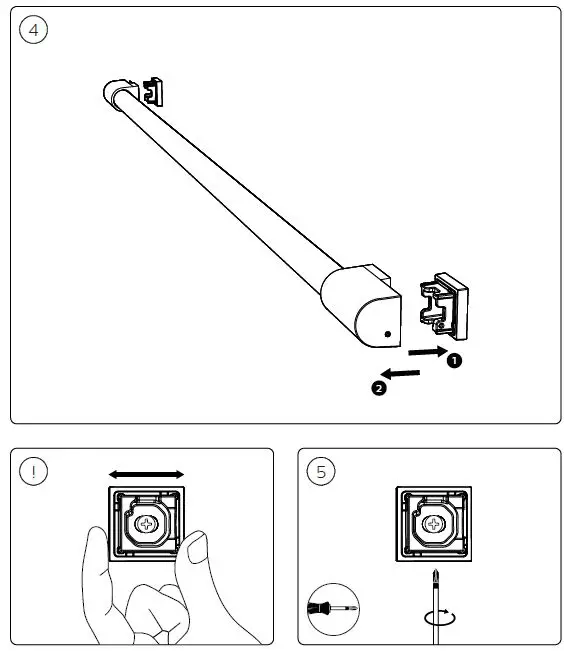 4

1
2

!

5