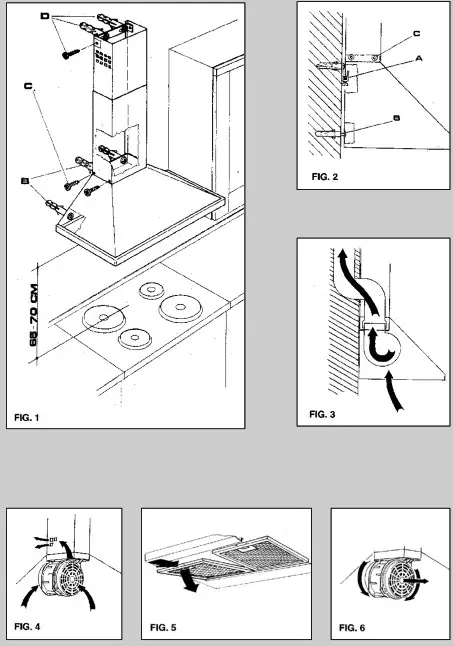 D

C

B

65 - 70 CM

FIG. 1

C

A

B

FIG. 2

FIG. 3

FIG. 4

FIG. 5

FIG. 6