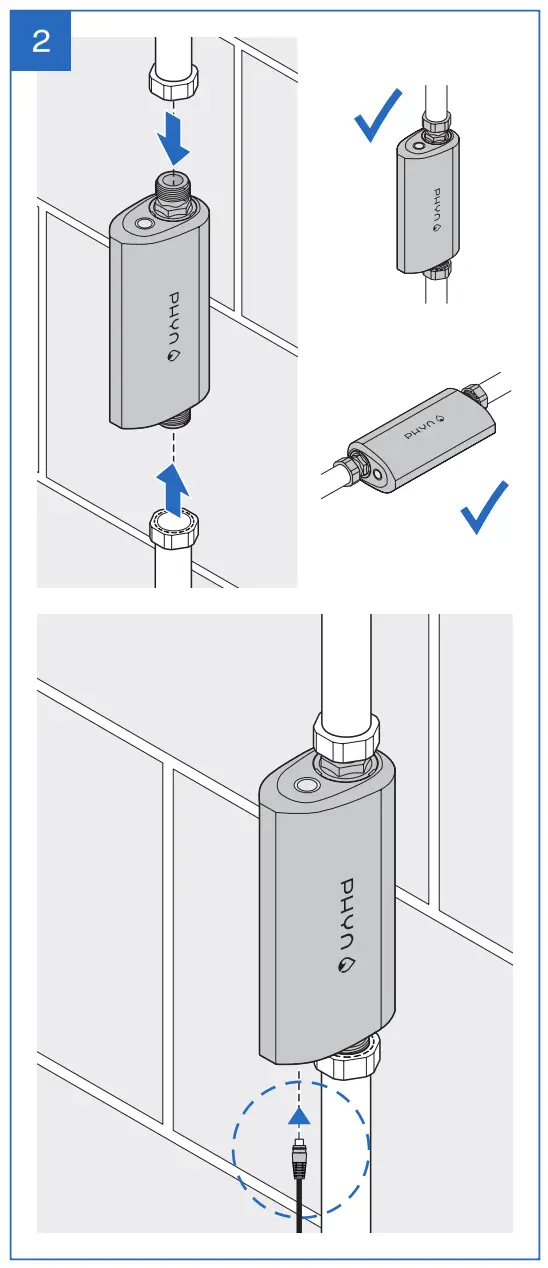 2

PHYN

PHYN

PHYN

PHYN