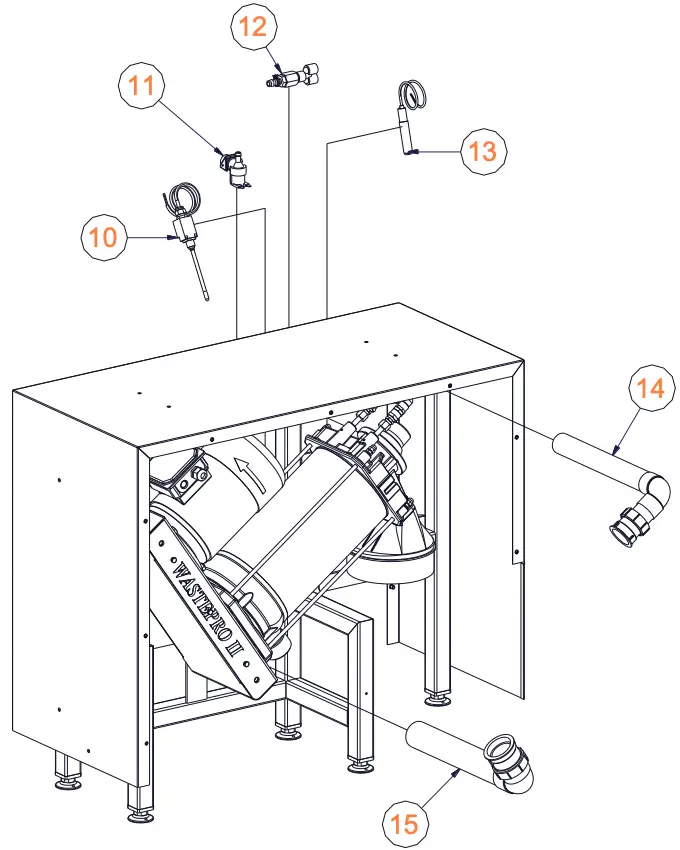 12

11

13

10

14

WASTEPRO II

15